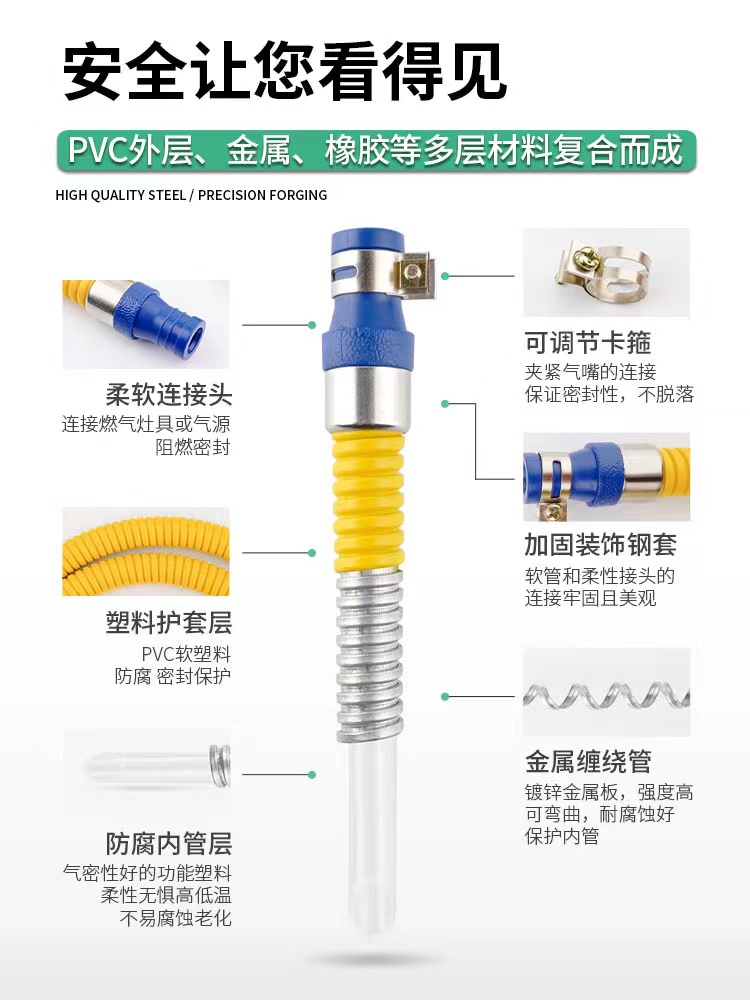 安全让您看得见

PVC外层、金属、橡胶等多层材料复合而成

HIGH QUALITY STEEL / PRECISION FORGING

柔软连接头
连接燃气灶具或气源
阻燃密封

塑料护套层
PVC软塑料
防腐 密封保护

防腐内管层
气密性好的功能塑料
柔性无惧高低温
不易腐蚀老化

可调节卡箍
夹紧气嘴的连接
保证密封性，不脱落

加固装饰钢套
软管和柔性接头的
连接牢固且美观

金属缠绕管
镀锌金属板，强度高
可弯曲，耐腐蚀好
保护内管