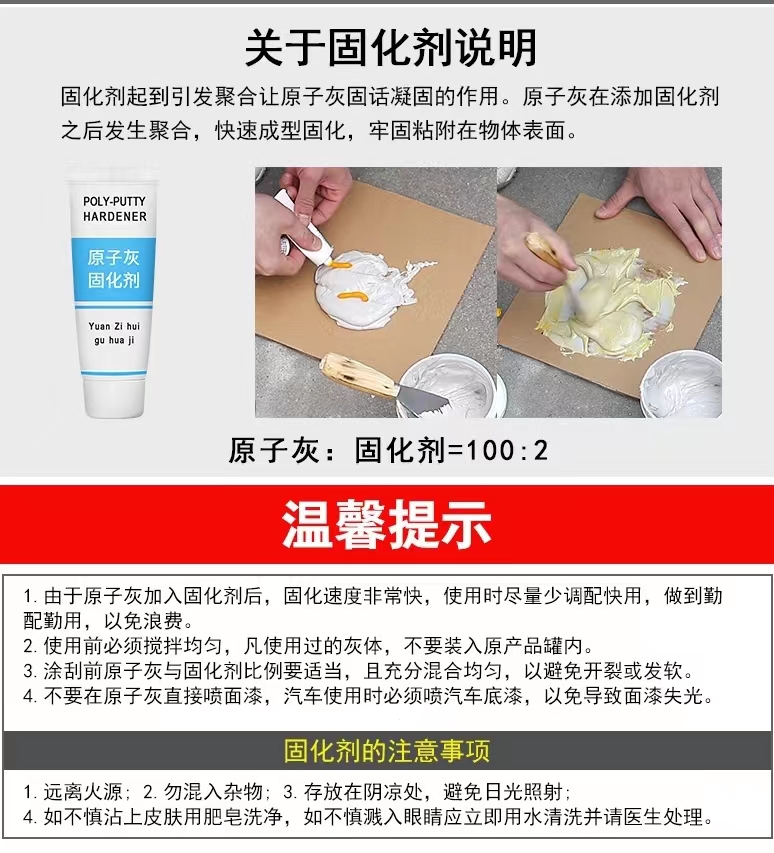 关于固化剂说明

固化剂起到引发聚合让原子灰固话凝固的作用。原子灰在添加固化剂之后发生聚合，快速成型固化，牢固粘附在物体表面。

POLY-PUTTY HARDENER

原子灰 固化剂

Yuan Zi hui gu hua ji

原子灰：固化剂=100:2

温馨提示

1. 由于原子灰加入固化剂后，固化速度非常快，使用时尽量少调配快用，做到勤配勤用，以免浪费。
2. 使用前必须搅拌均匀，凡使用过的灰体，不要装入原产品罐内。
3. 涂刮前原子灰与固化剂比例要适当，且充分混合均匀，以避免开裂或发软。
4. 不要在原子灰直接喷面漆，汽车使用时必须喷汽车底漆，以免导致面漆失光。

固化剂的注意事项

1. 远离火源；2. 勿混入杂物；3. 存放在阴凉处，避免日光照射；
4. 如不慎沾上皮肤用肥皂洗净，如不慎溅入眼睛应立即用水清洗并请医生处理。