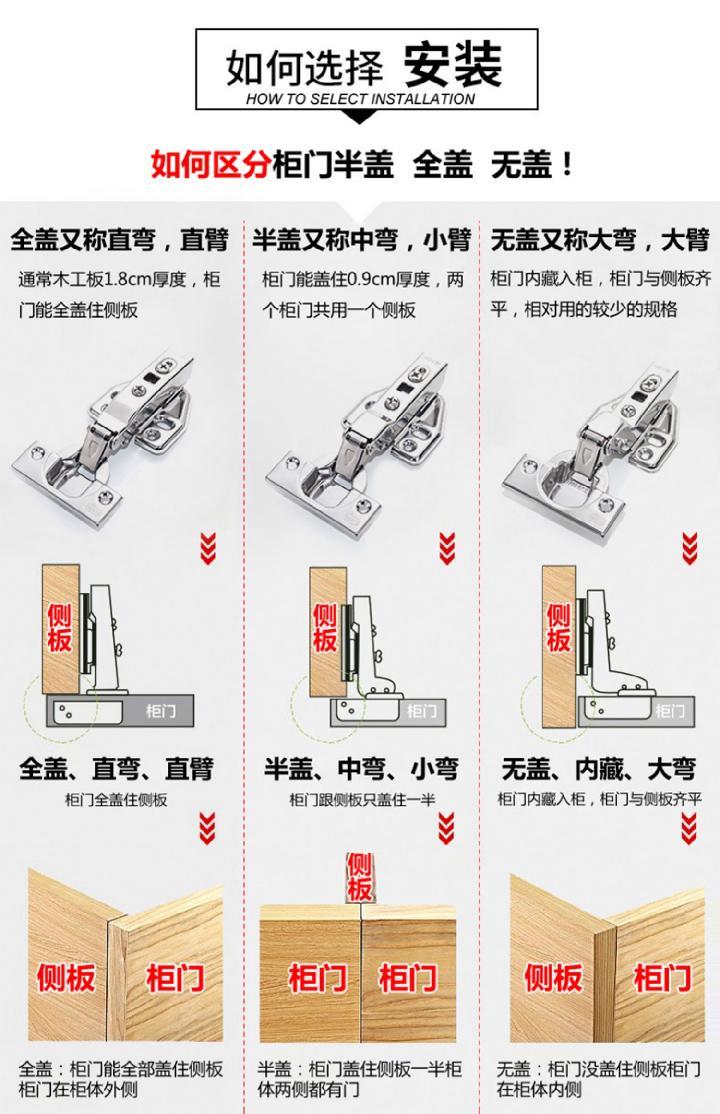 如何选择 安装
HOW TO SELECT INSTALLATION

如何区分柜门半盖 全盖 无盖！

全盖又称直弯，直臂
通常木工板1.8cm厚度，柜门能全盖住侧板

侧板
柜门

全盖、直弯、直臂
柜门全盖住侧板

侧板 柜门

全盖：柜门能全部盖住侧板柜门在柜体外侧

半盖又称中弯，小臂
柜门能盖住0.9cm厚度，两个柜门共用一个侧板

侧板
柜门

半盖、中弯、小弯
柜门跟侧板只盖住一半

侧板
柜门 柜门

半盖：柜门盖住侧板一半柜体两侧都有门

无盖又称大弯，大臂
柜门内藏入柜，柜门与侧板齐平，相对用的较少的规格

侧板
柜门

无盖、内藏、大弯
柜门内藏入柜，柜门与侧板齐平

侧板 柜门

无盖：柜门没盖住侧板柜门在柜体内侧