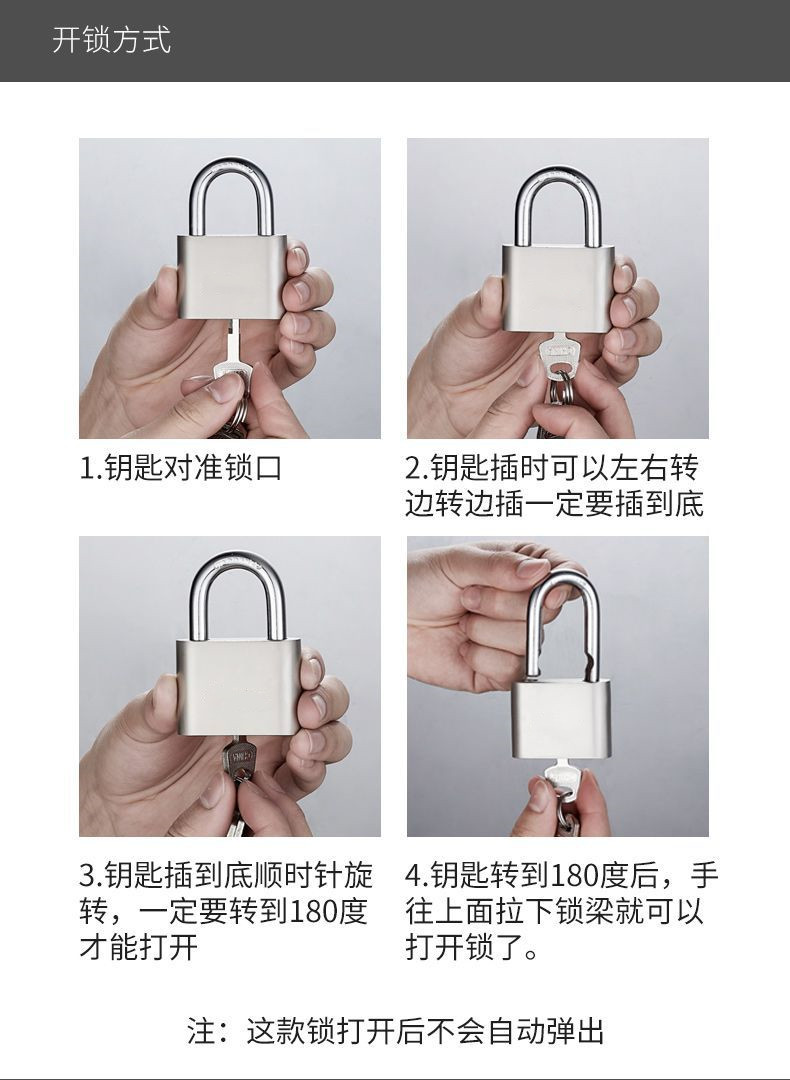 开锁方式

1.钥匙对准锁口

2.钥匙插时可以左右转边转边插一定要插到底

3.钥匙插到底顺时针旋转，一定要转到180度才能打开

4.钥匙转到180度后，手往上面拉下锁梁就可以打开锁了。

注：这款锁打开后不会自动弹出